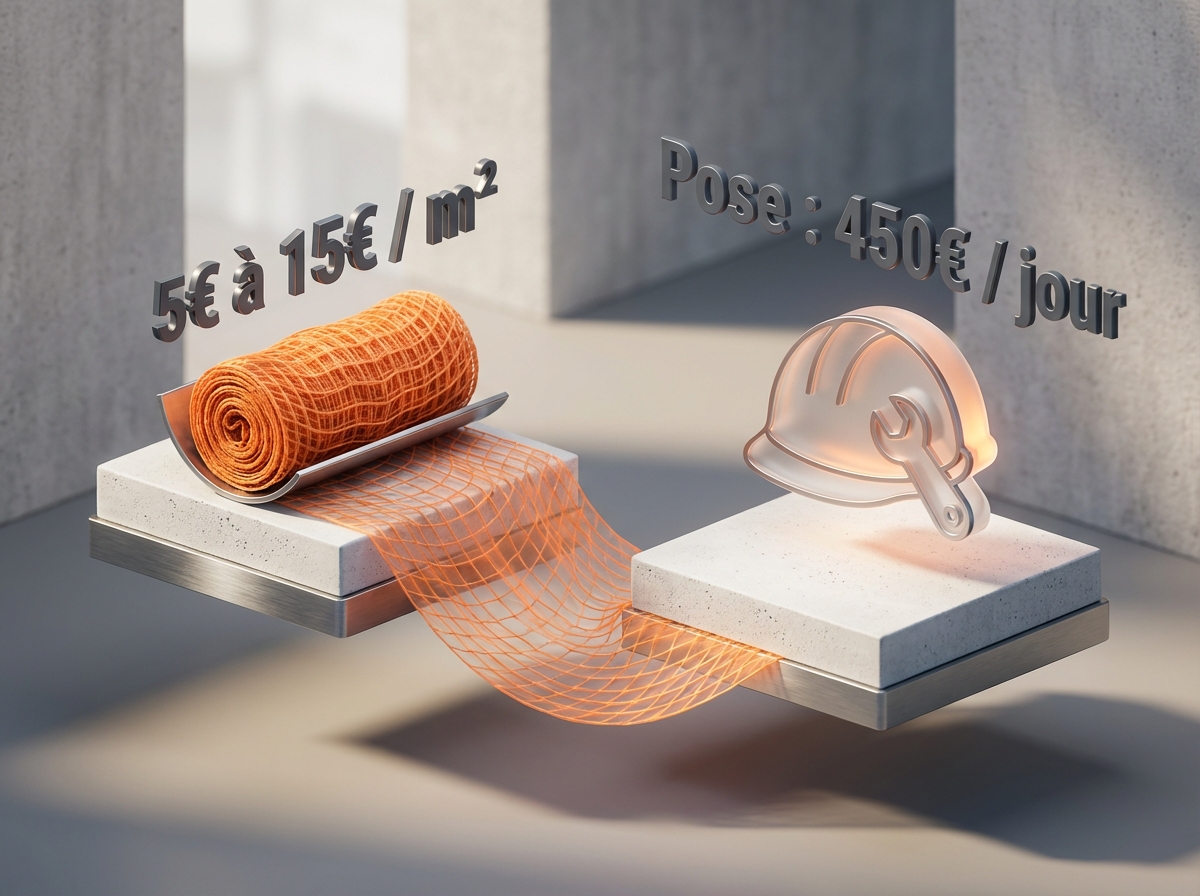 5€ à 15€ / $m^2$

Pose : 450€ / jour